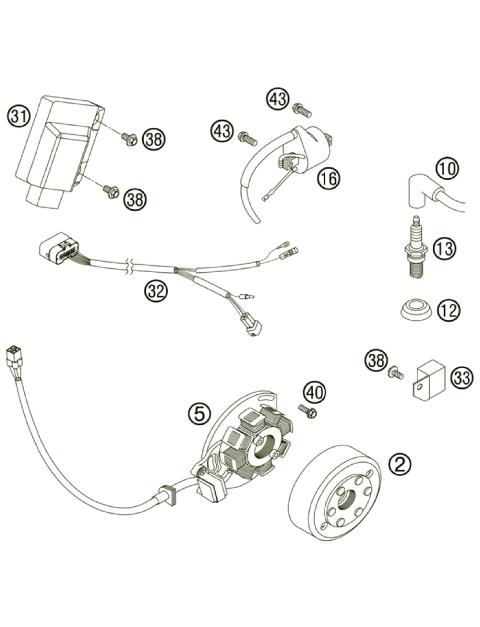 31
38
38
43
43
16
10
13
12
32
38
33
40
5
2