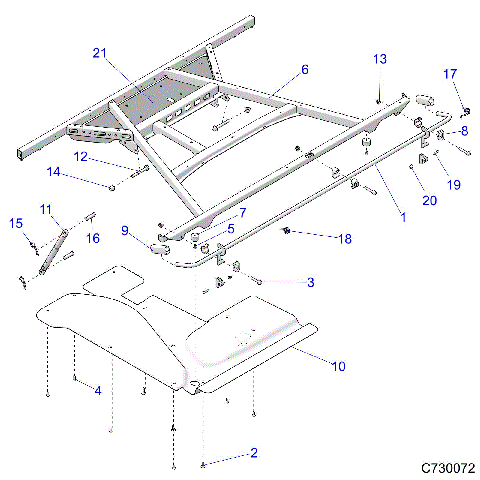 21
6
13
17
8
12
14
19
20
1
11
15
16
7
9
5
18
3
10
4
2
C730072