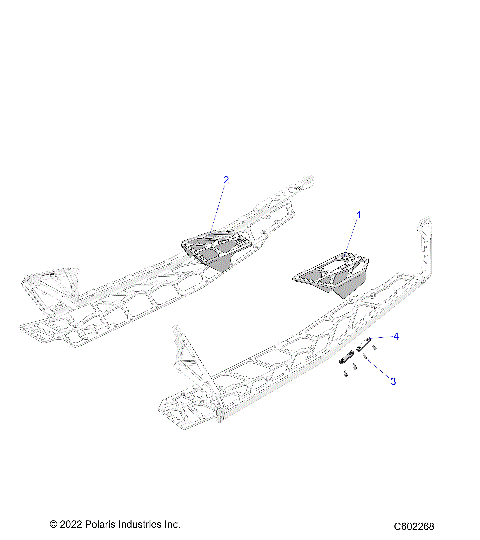 2
1
4
3
© 2022 Polaris Industries Inc.
C802268