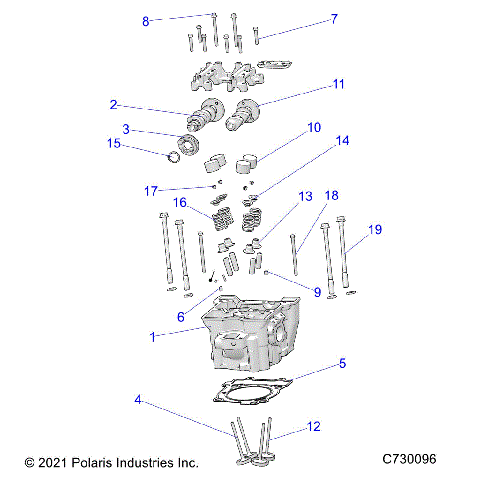 8
7
11
2
3
15
10
14
17
16
13
18
19
9
6
1
5
4
12
© 2021 Polaris Industries Inc.
C730096