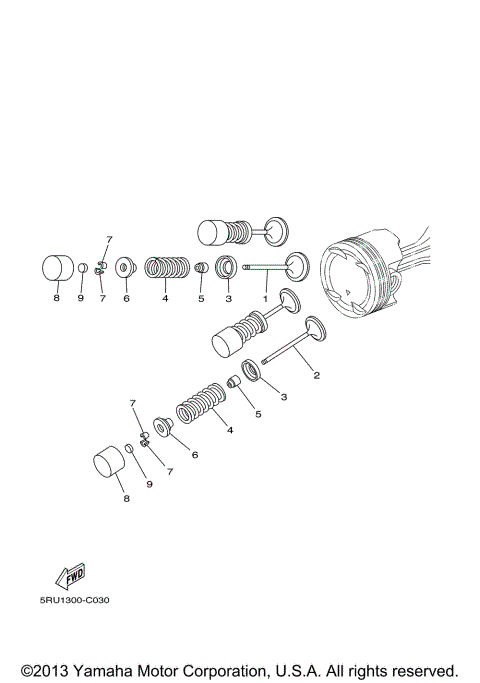 7
8
9
7
6
4
5
3
1
2
3
5
4
7
6
7
9
8
FWD
5RU1300-C030
©2013 Yamaha Motor Corporation, U.S.A. All rights reserved.