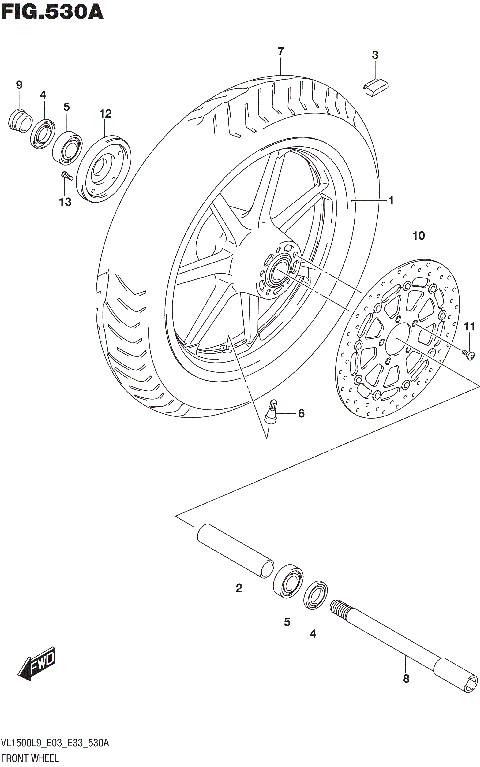 FIG.530A

7
3
9
4
5
12
13
1
10
11
6
2
5
4
8
FWD

VL1500L9_E03_E33_530A
FRONT WHEEL