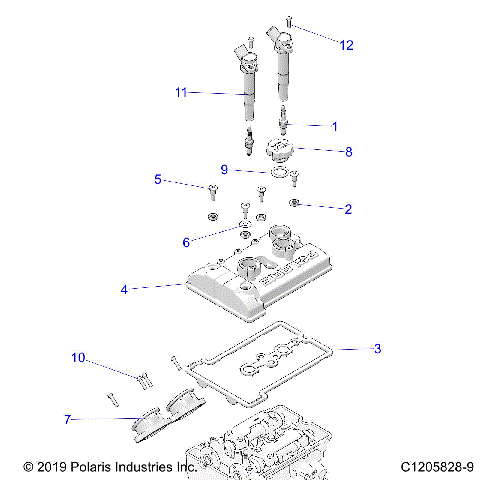 12
11
1
8
9
5
2
6
4
3
10
7
© 2019 Polaris Industries Inc.
C1205828-9