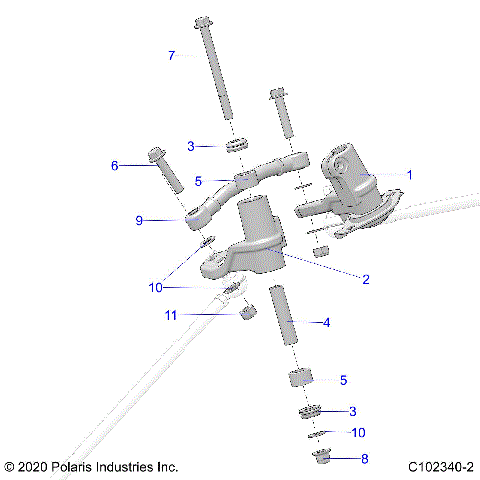 7

3

6

5

1

9

2

10

11

4

5

3

10

8

© 2020 Polaris Industries Inc.

C102340-2