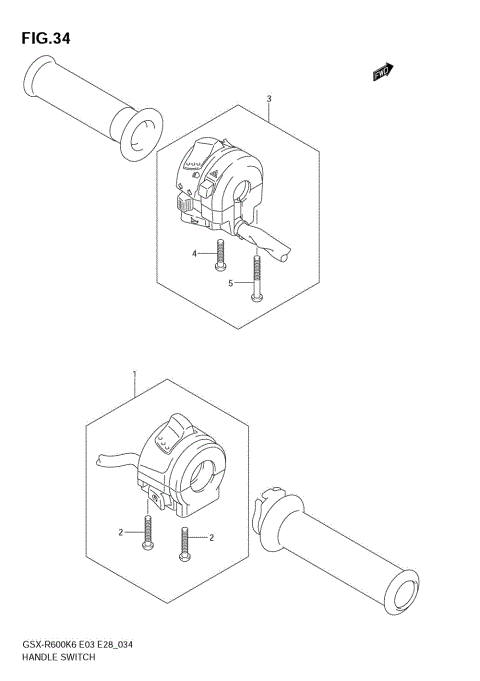 FIG.34

FWD

3

4

5

1

2

2

GSX-R600K6 E03 E28_034
HANDLE SWITCH