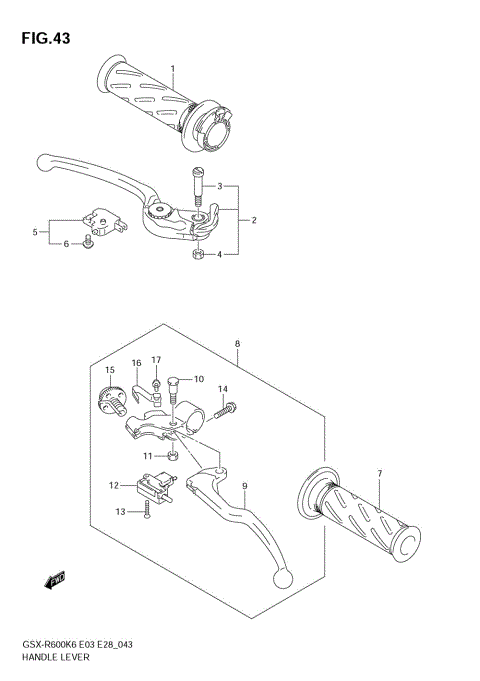 FIG.43

1
3
2
5
6
4
8
15
16
17
10
14
11
12
13
9
7

FWD

GSX-R600K6 E03 E28_043
HANDLE LEVER