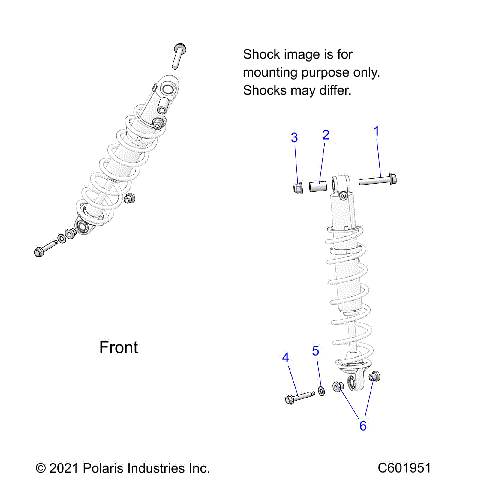 Shock image is for mounting purpose only. Shocks may differ.

3
2
1

Front

4
5

6

© 2021 Polaris Industries Inc.

C601951