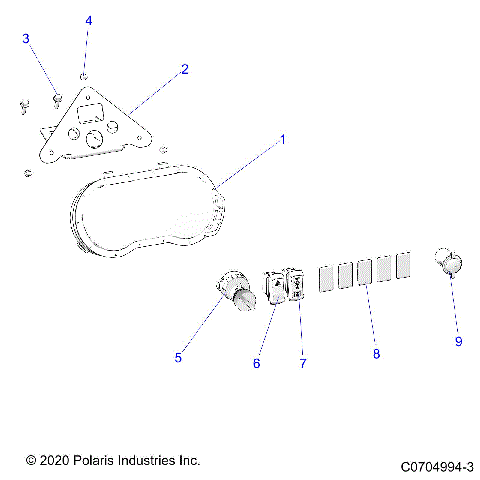 4
3
2
1
5
6
7
8
9

© 2020 Polaris Industries Inc.

C0704994-3