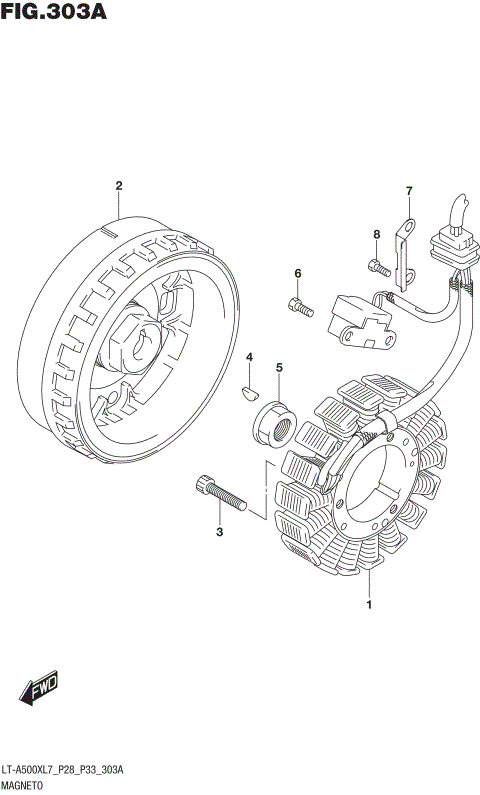 FIG.303A

2

7

8

6

4

5

3

1

FWD

LT-A500XL7_P28_P33_303A
MAGNETO