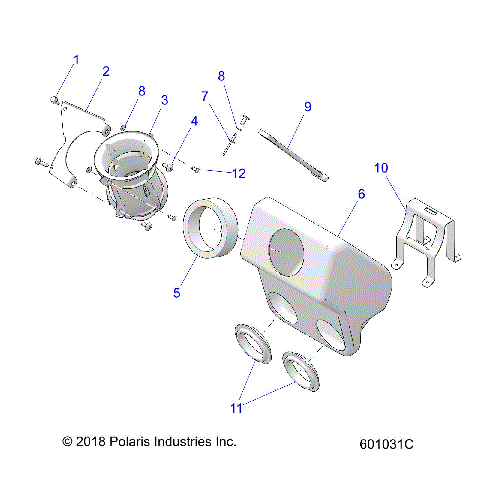 1
2
8
3
4
12
8
7
9
10
6
5
11

© 2018 Polaris Industries Inc.

601031C