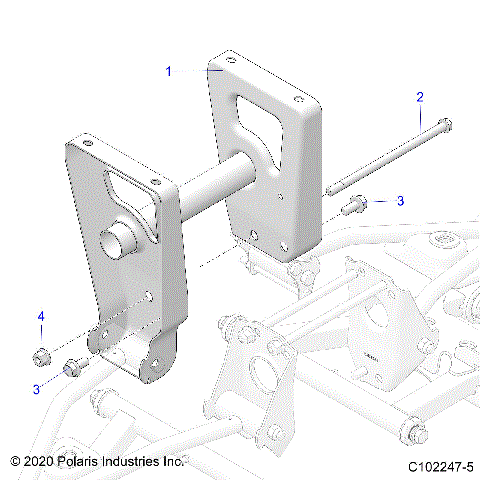 1
2
3
4
3
© 2020 Polaris Industries Inc.
C102247-5