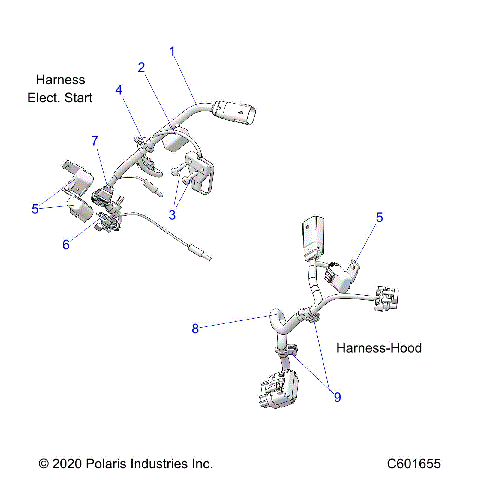 Harness
Elect. Start

1
2
4
7
5
3
6

5
8
Harness-Hood
9

© 2020 Polaris Industries Inc.

C601655