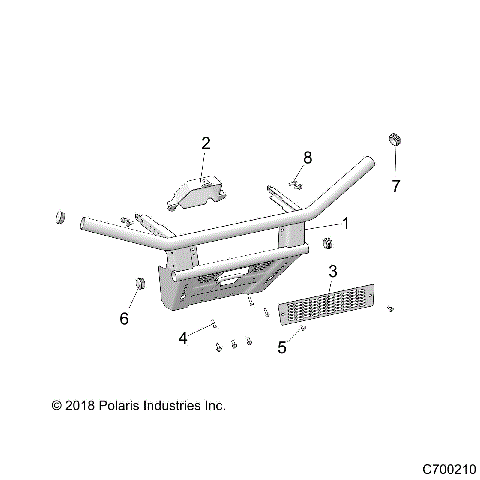 2
8
7
1
3
6
4
5
© 2018 Polaris Industries Inc.
C700210