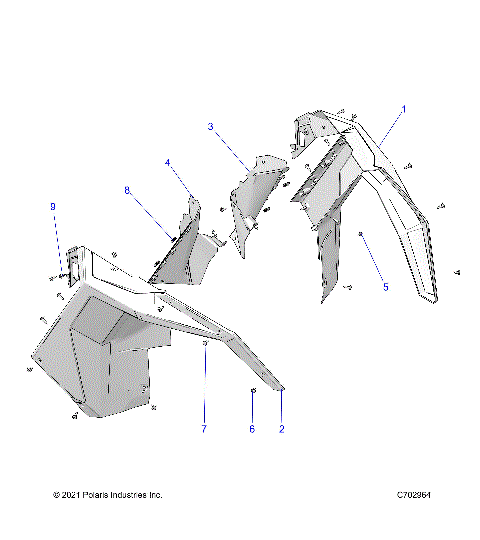 1
3
4
8
9
5
7
6
2
© 2021 Polaris Industries Inc.
C702964