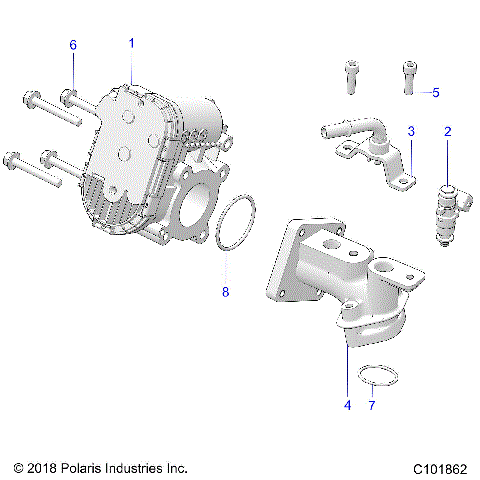 6
1
5
3
2
8
4
7
© 2018 Polaris Industries Inc.
C101862