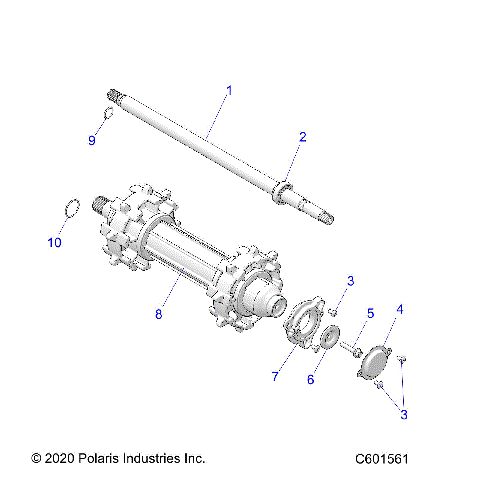 1
9
2
10
8
3
5
4
7
6
3

© 2020 Polaris Industries Inc.
C601561