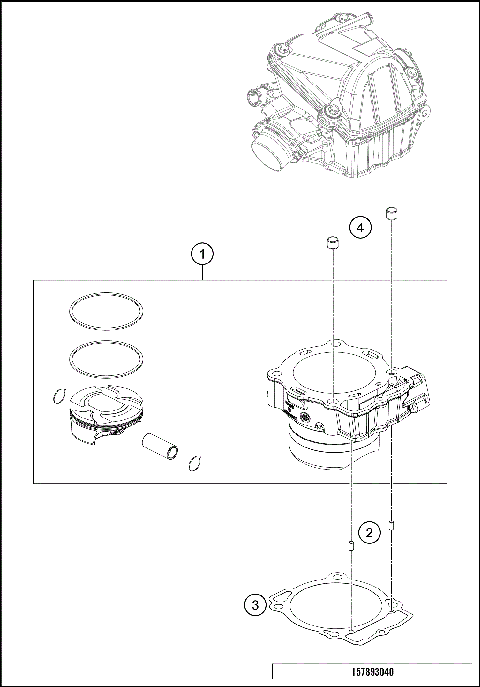 4
1
2
3
157893040