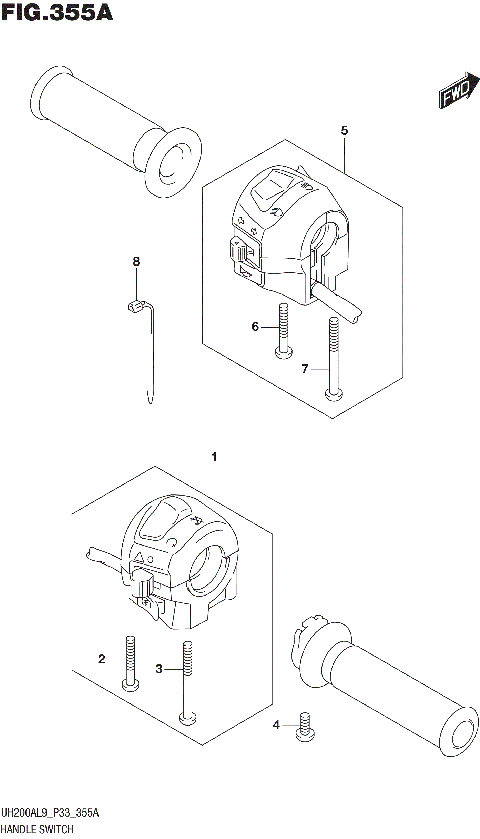 FIG.355A

FWD

5

8

6

7

1

2

3

4

UH200AL9_P33_355A
HANDLE SWITCH