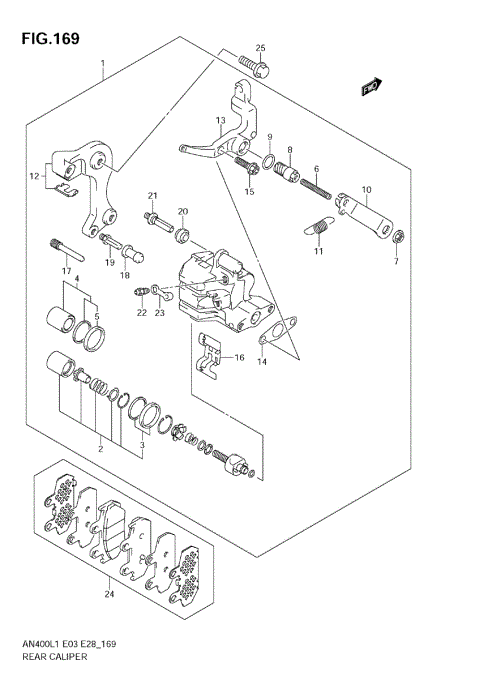 FIG.169

1
25
FWD
13
9
8
6
10
12
15
21
20
11
7
17
19
18
4
5
22
23
16
14
2
3
24

AN400L1 E03 E28_169
REAR CALIPER