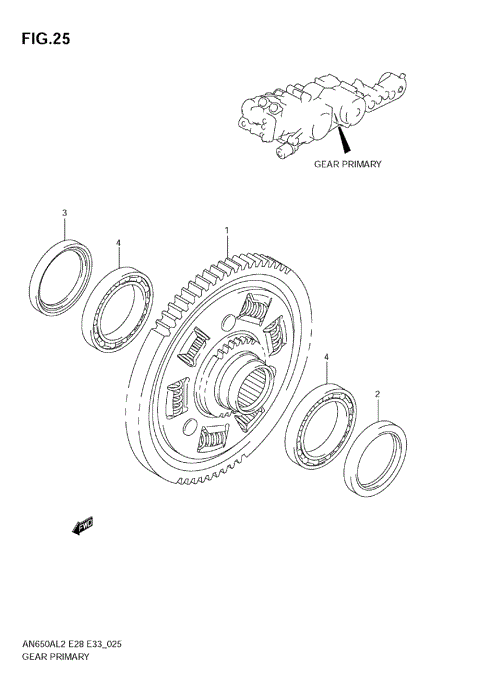 FIG.25

GEAR PRIMARY

3

4

1

4

2

FWD

AN650AL2 E28 E33_025
GEAR PRIMARY