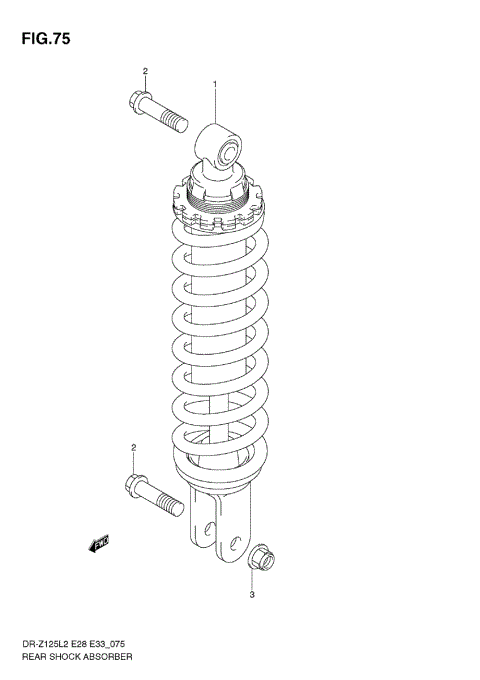 FIG.75

2

1

2

FWD

3

DR-Z125L2 E28 E33_075
REAR SHOCK ABSORBER