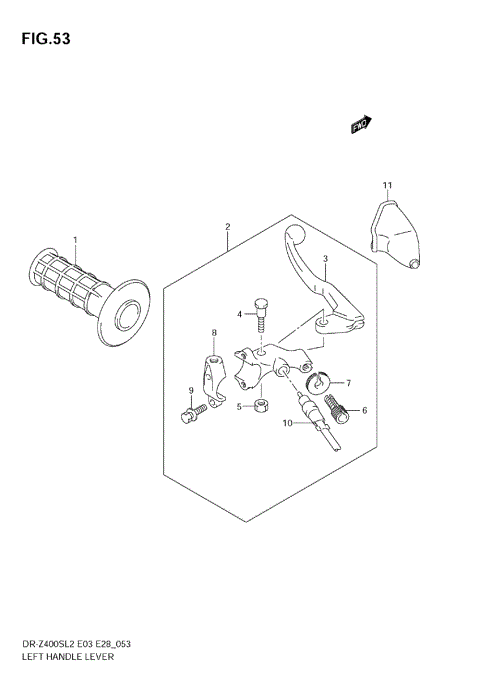 FIG.53

FWD

11

1

2

3

4

8

7

9

5

6

10

DR-Z400SL2 E03 E28_053
LEFT HANDLE LEVER