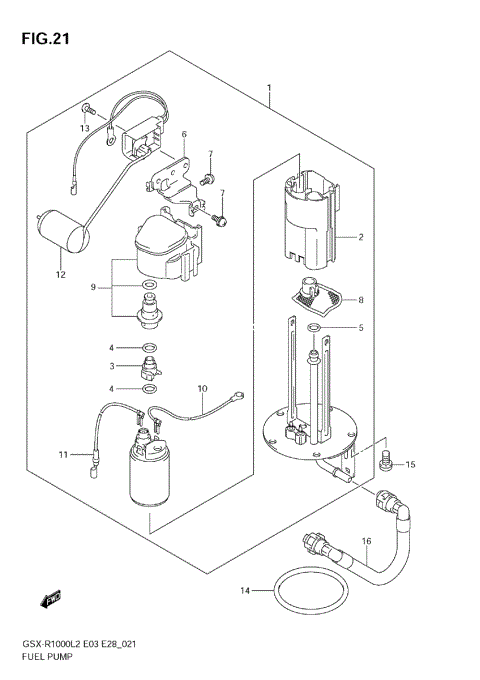 FIG.21

1
13
6
7
7
2
12
9
8
5
4
3
4
10
11
15
16
14

FWD

GSX-R1000L2 E03 E28_021
FUEL PUMP