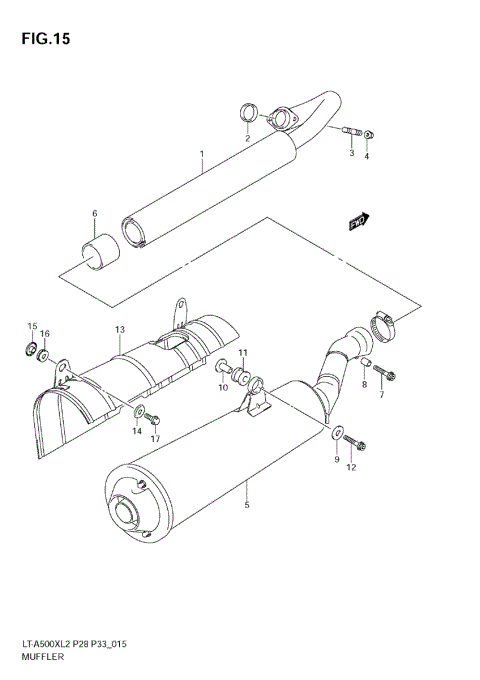 FIG.15

2
1
3
4
6
FWD
15
16
13
11
10
8
7
14
17
9
12
5

LT-A500XL2 P28 P33_015
MUFFLER