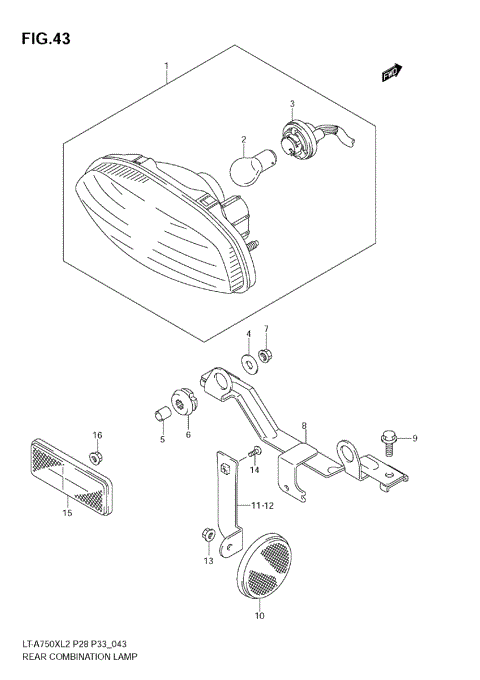 FIG.43

FWD

1
2
3
4
7
5
6
8
9
16
14
15
11-12
13
10

LT-A750XL2 P28 P33_043
REAR COMBINATION LAMP