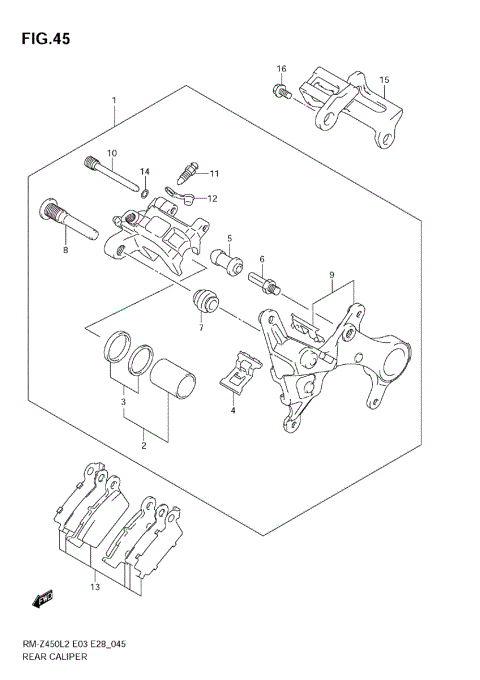 FIG.45

16
15
1
10
14
11
12
8
5
6
9
7
3
2
4
13
FWD

RM-Z450L2 E03 E28_045
REAR CALIPER