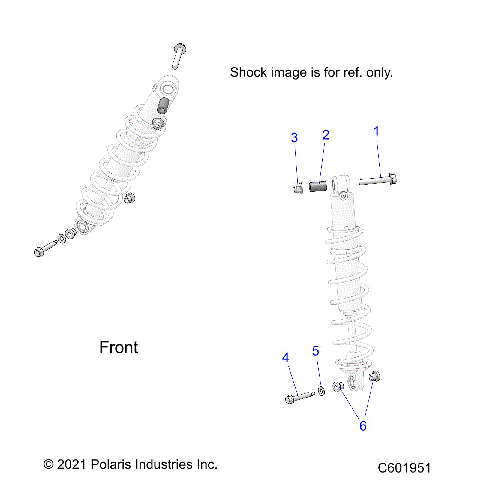 Shock image is for ref. only.

3
2
1

Front

4
5

6

© 2021 Polaris Industries Inc.

C601951