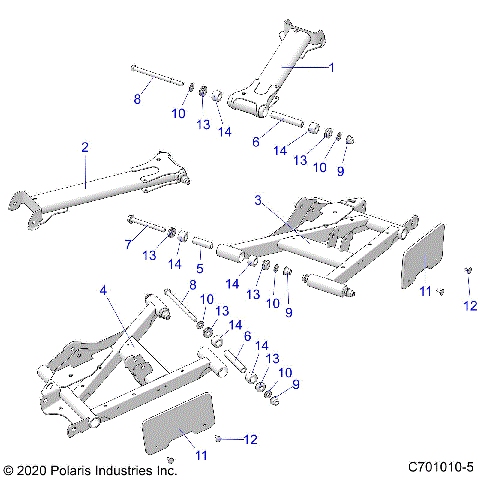 1
8
10
13
14
6
14
13
10
9
2
3
7
13
14
5
14
13
10
9
11
12
4
8
10
13
14
6
14
13
10
9
12
11
© 2020 Polaris Industries Inc.
C701010-5