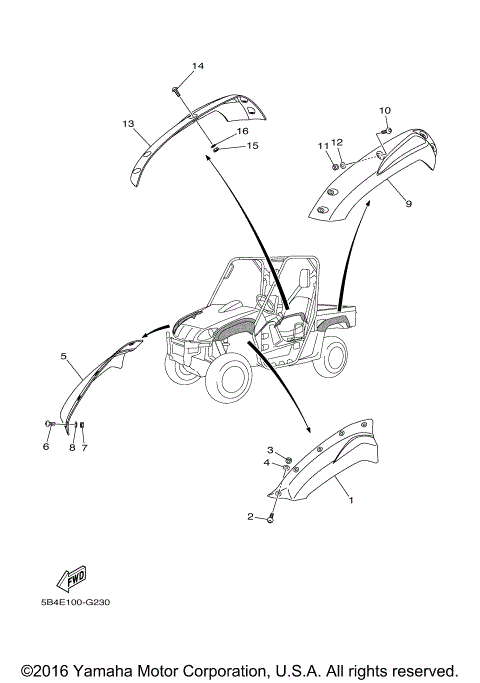 14
13
16
15
10
11
12
9
5
6
8
7
3
4
1
2
FWD
5B4E100-G230
©2016 Yamaha Motor Corporation, U.S.A. All rights reserved.