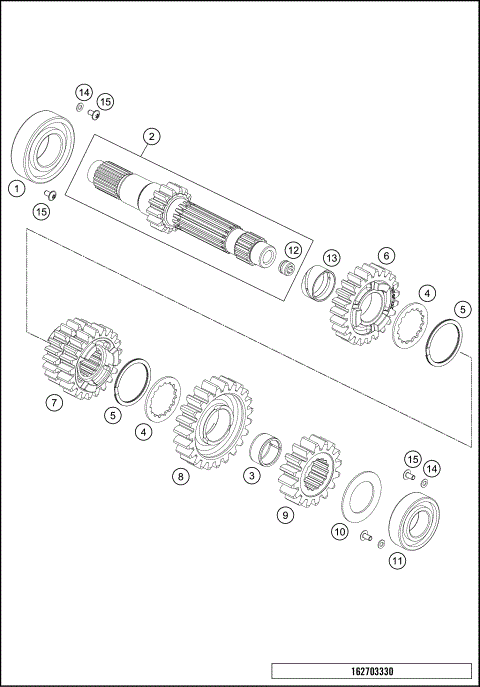 14
15
2
1
15
12
13
6
4
5
7
5
4
8
3
9
15
14
10
11
162703330