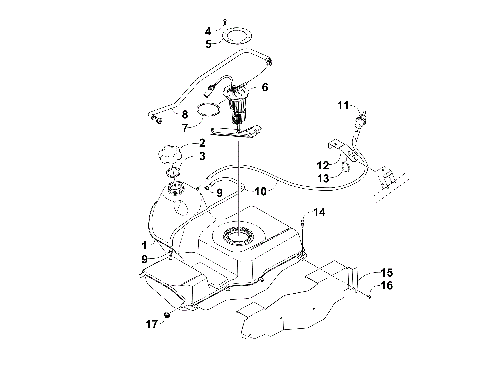 4
5
6
8
7
11
2
3
12
13
9
10
14
1
9
15
16
17