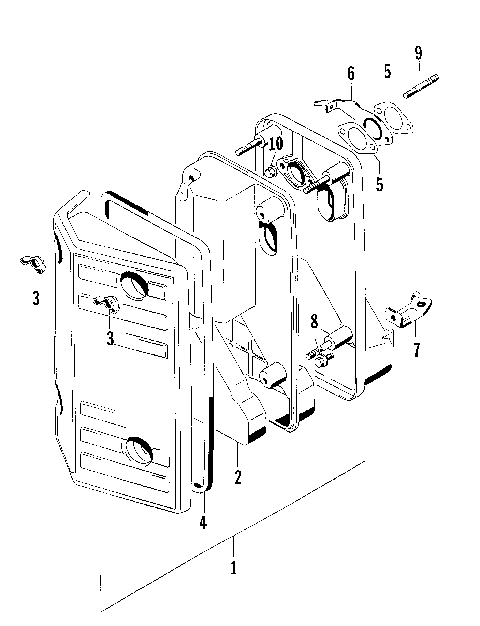 9
6
5
10
5
3
3
8
7
2
4
1