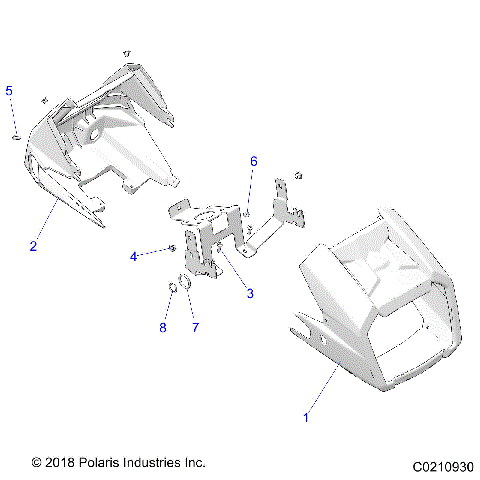 5

6

2

4

3

8

7

1

© 2018 Polaris Industries Inc.

C0210930