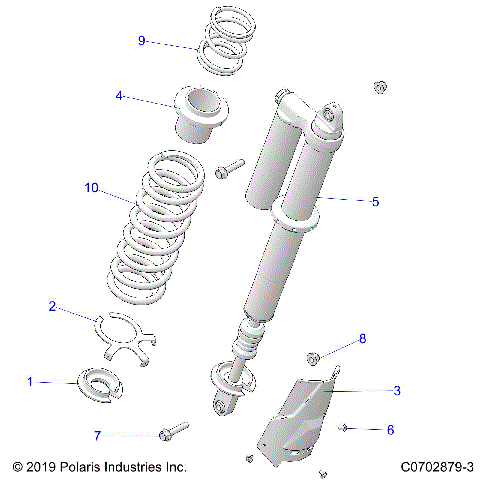 9
4
10
5
2
8
1
3
7
6
© 2019 Polaris Industries Inc.
C0702879-3