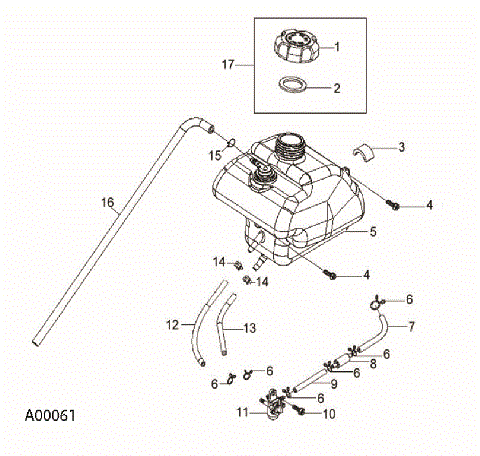 17
1
2
3
15
16
4
5
14
4
14
6
12
13
7
6
8
6
6
6
9
6
11
10
A00061