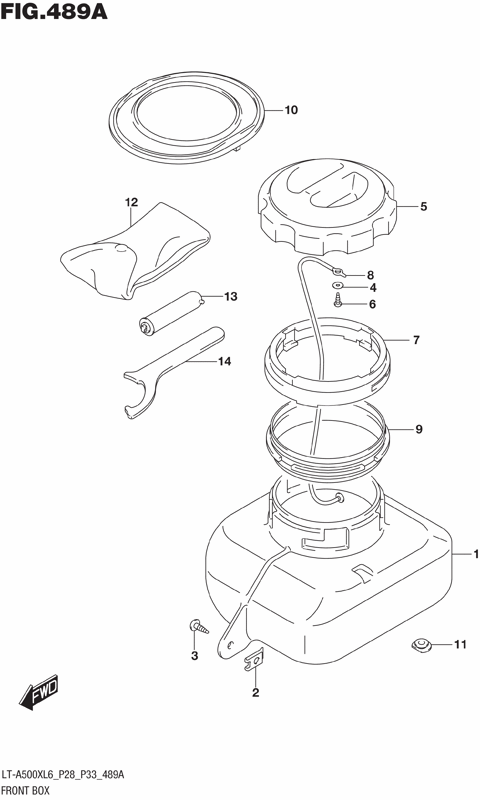 FIG.489A

10

12

5

8

4

6

13

7

14

9

1

3

11

2

FWD

LT-A500XL6_P28_P33_489A
FRONT BOX