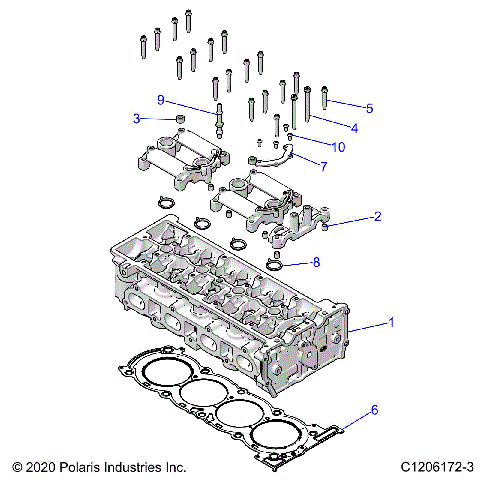 9
3
5
4
10
7
2
8
1
6
© 2020 Polaris Industries Inc.
C1206172-3