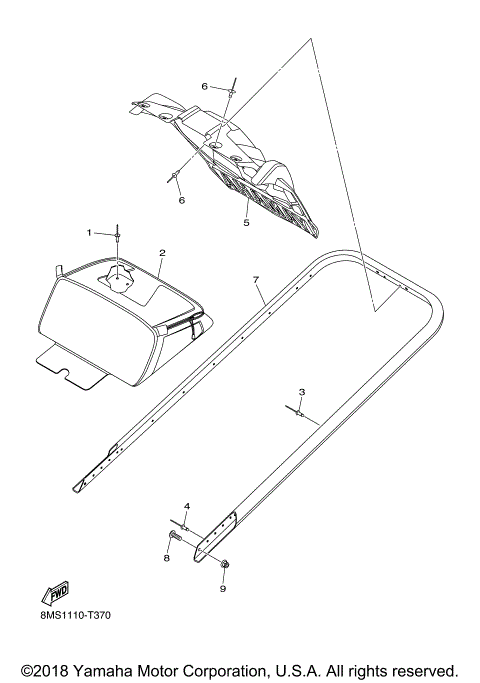 6
6
5
1
2
7
3
4
8
9
FWD
8MS1110-T370

©2018 Yamaha Motor Corporation, U.S.A. All rights reserved.