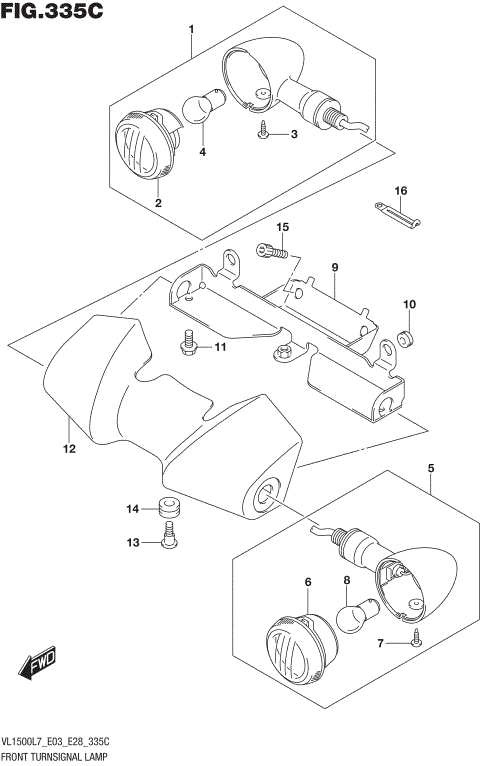 FIG.335C

1
3
4
2
16
15
9
10
11
12
5
14
13
6
8
7
FWD

VL1500L7_E03_E28_335C
FRONT TURNSIGNAL LAMP