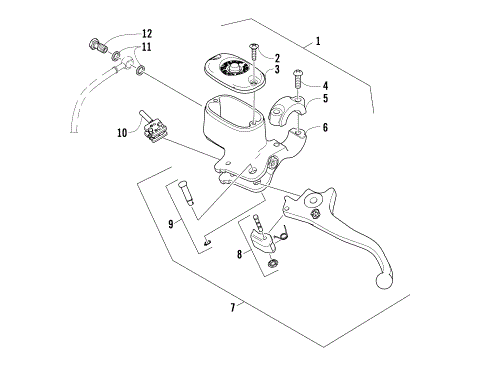 12
11
1
2
3
4
5
6
10
9
8
7