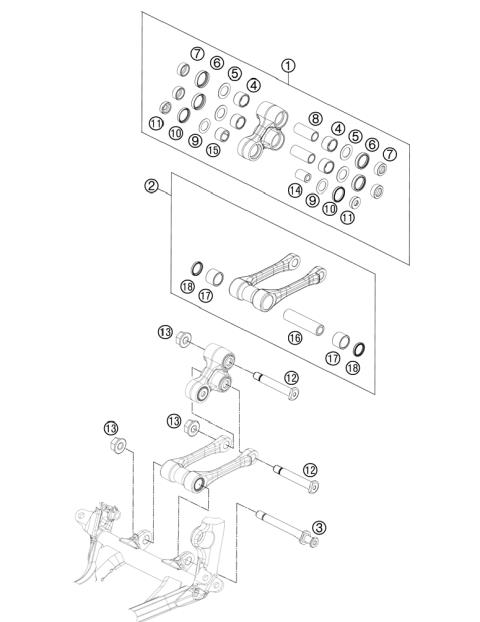 1
7
6
5
4
11
10
9
15
8
4
5
6
7
14
9
10
11
2
18
17
16
17
18
13
12
13
13
12
3