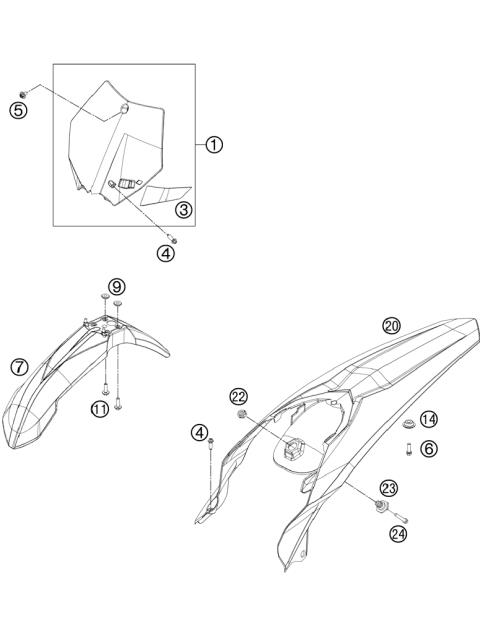 5
1
3
4
9
7
11
20
22
14
4
6
23
24