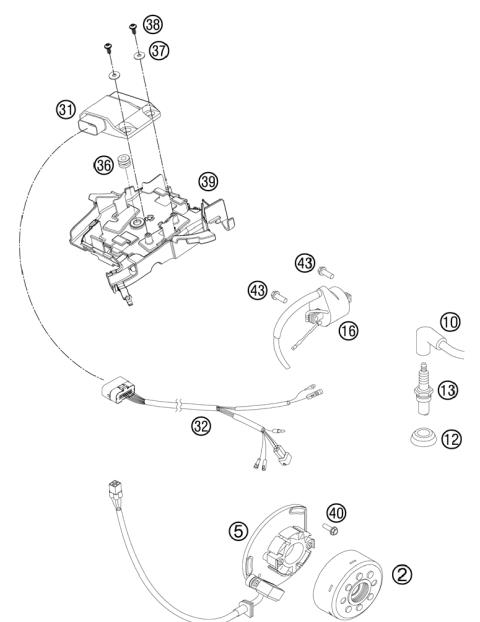 38
37
31
36
39
43
43
16
10
13
12
32
40
5
2