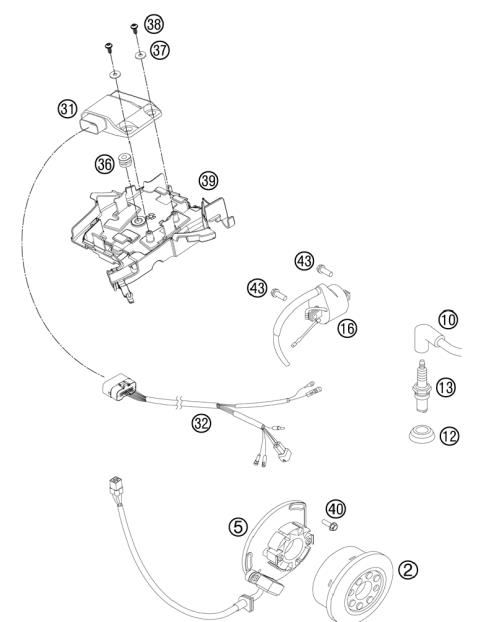 38
37
31
36
39
43
43
16
10
13
12
32
40
5
2