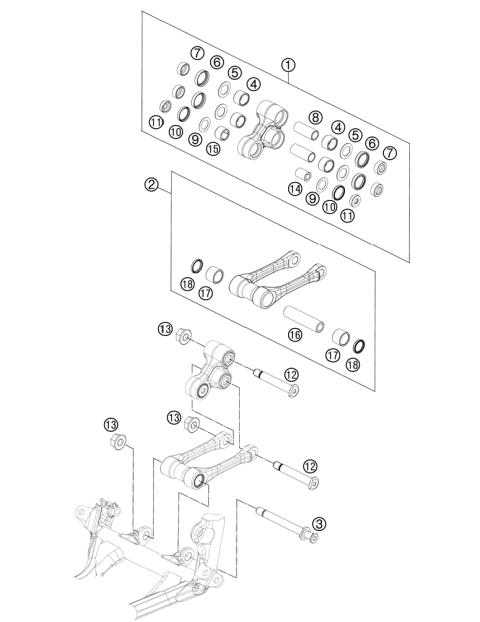 1
7
6
5
4
11
10
9
15
8
4
5
6
7
14
9
10
11
2
18
17
16
17
18
13
12
13
13
12
3