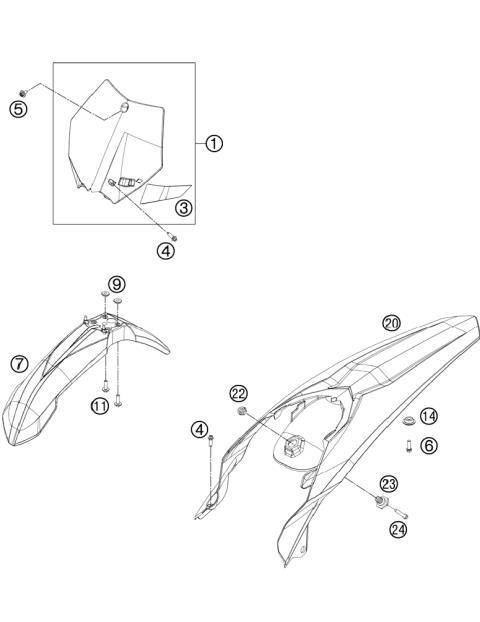 5
1
3
4
9
7
11
20
22
4
14
6
23
24